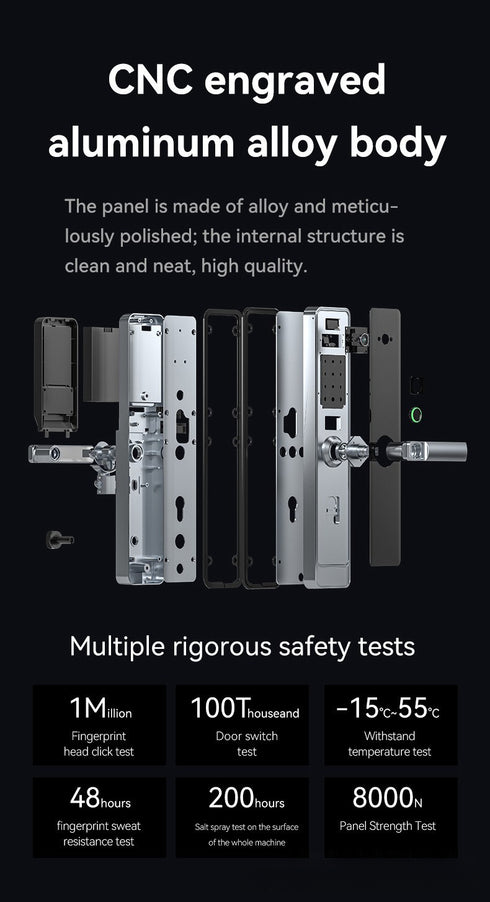 CNC engraved aluminum alloy body

The panel is made of alloy and meticulously polished; the internal structure is clean and neat, high quality.

Multiple rigorous safety tests

1Million
Fingerprint head click test

100Thouseand
Door switch test

-15℃~55℃
Withstand temperature test

48hours
fingerprint sweat resistance test

200hours
Salt spray test on the surface of the whole machine

8000N
Panel Strength Test