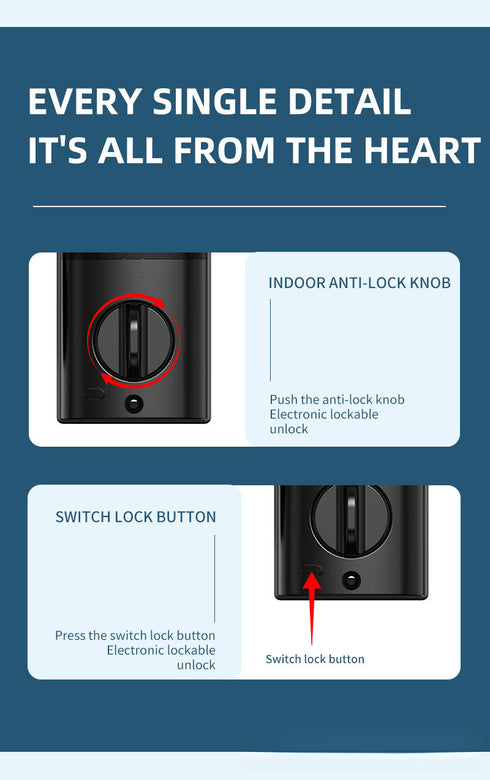 EVERY SINGLE DETAIL
IT'S ALL FROM THE HEART

INDOOR ANTI-LOCK KNOB

Push the anti-lock knob
Electronic lockable
unlock

SWITCH LOCK BUTTON

Press the switch lock button
Electronic lockable
unlock

Switch lock button